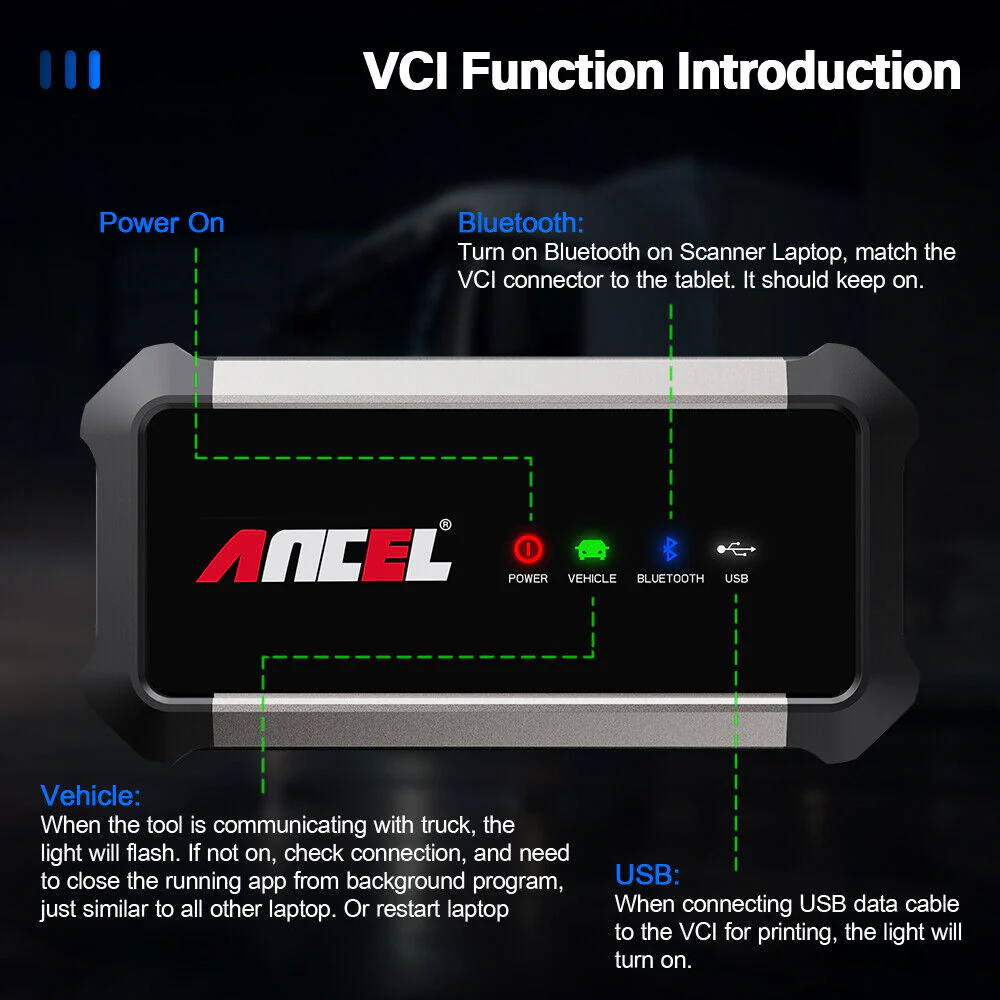 VCI Function Introduction

Power On

Bluetooth:
Turn on Bluetooth on Scanner Laptop, match the VCI connector to the tablet. It should keep on.

ANCEL®

POWER VEHICLE BLUETOOTH USB

Vehicle:
When the tool is communicating with truck, the light will flash. If not on, check connection, and need to close the running app from background program, just similar to all other laptop. Or restart laptop

USB:
When connecting USB data cable to the VCI for printing, the light will turn on.